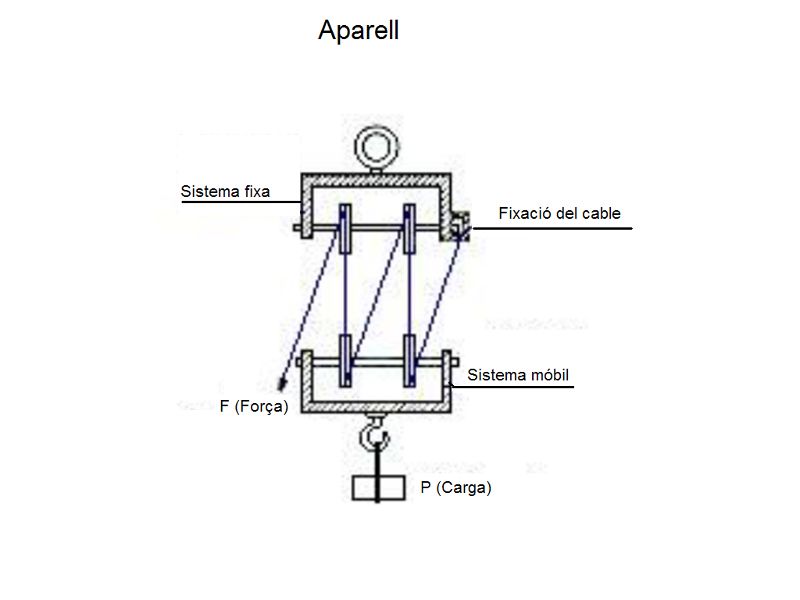 Aparell

Sistema fixa

Fixació del cable

Sistema móbil

F (Força)

P (Carga)